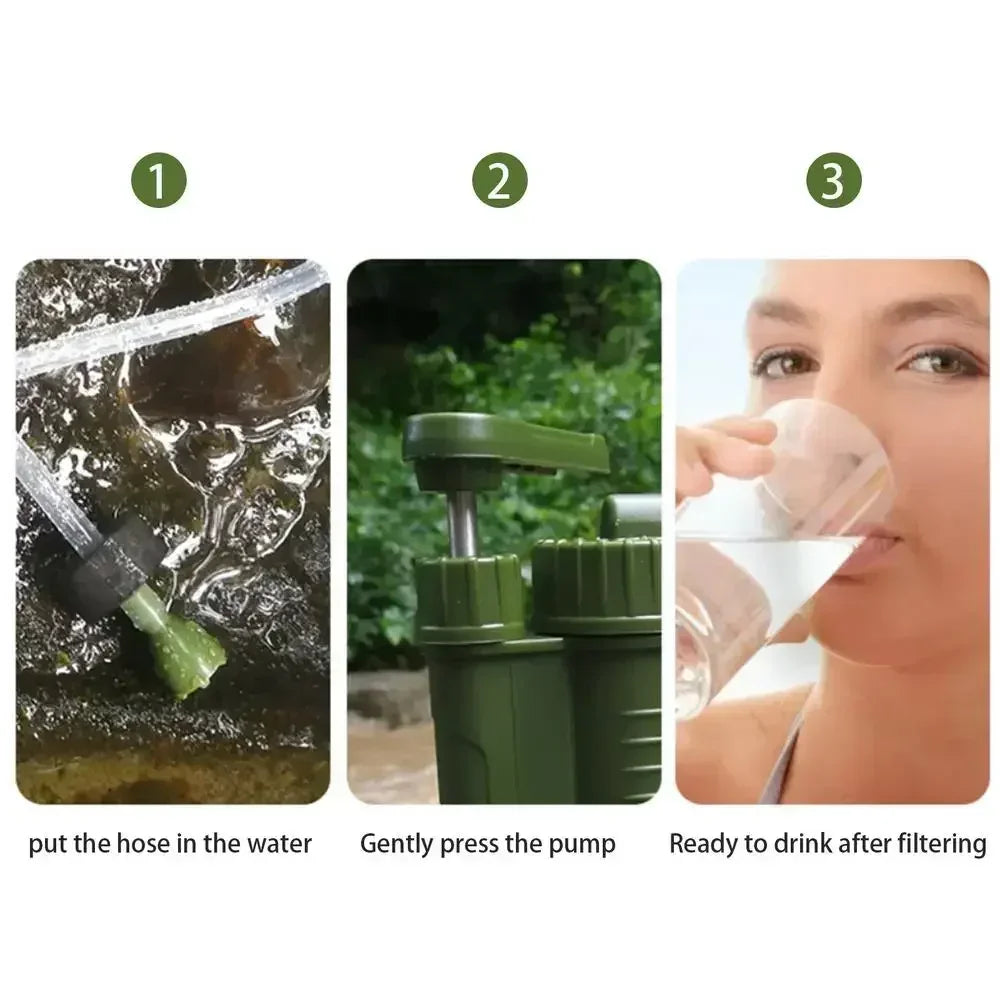 1

put the hose in the water

2

Gently press the pump

3

Ready to drink after filtering